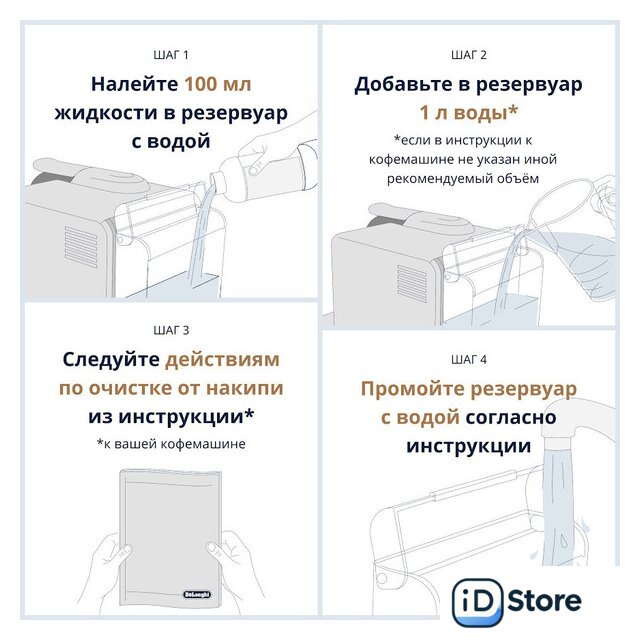 ШАГ 1

Налейте 100 мл жидкости в резервуар с водой

ШАГ 2

Добавьте в резервуар 1 л воды*

*если в инструкции к кофемашине не указан иной рекомендуемый объём

ШАГ 3

Следуйте действиям по очистке от накипи из инструкции*

*к вашей кофемашине

DeLonghi

ШАГ 4

Промойте резервуар с водой согласно инструкции

iD Store