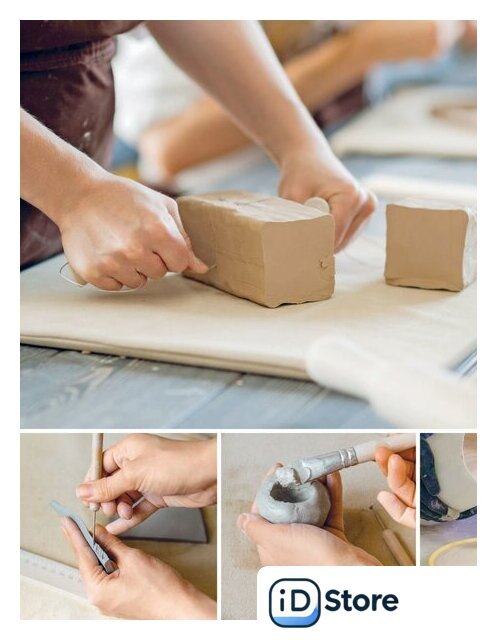 iD Store