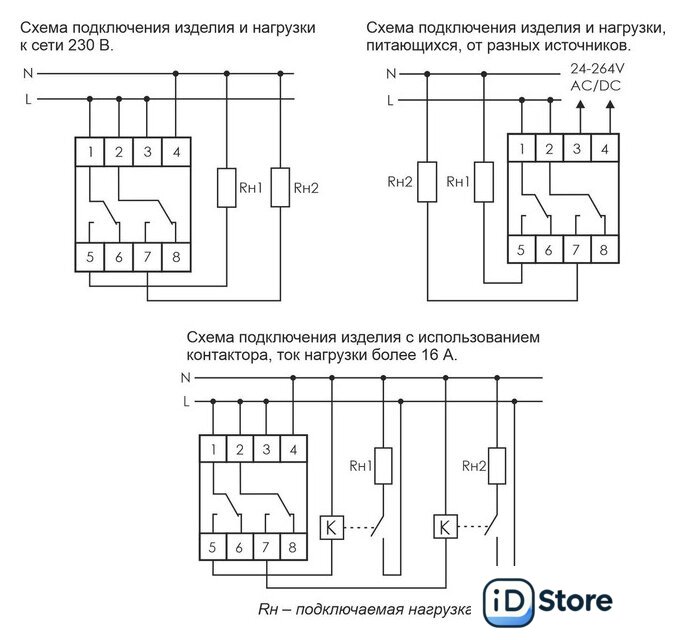 Схема подключения изделия и нагрузки к сети 230 В.

N
L

1 2 3 4
5 6 7 8
Rн1
Rн2

Схема подключения изделия и нагрузки, питающихся, от разных источников.

N
L
24-264V AC/DC

Rн2
Rн1
1 2 3 4
5 6 7 8

Схема подключения изделия с использованием контактора, ток нагрузки более 16 А.

N
L

1 2 3 4
5 6 7 8
Rн1
Rн2
K
K

Rн – подключаемая нагрузка

iD Store