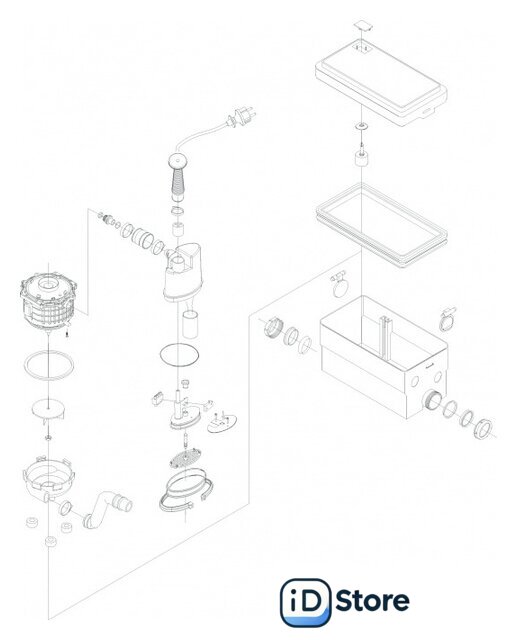 iD Store