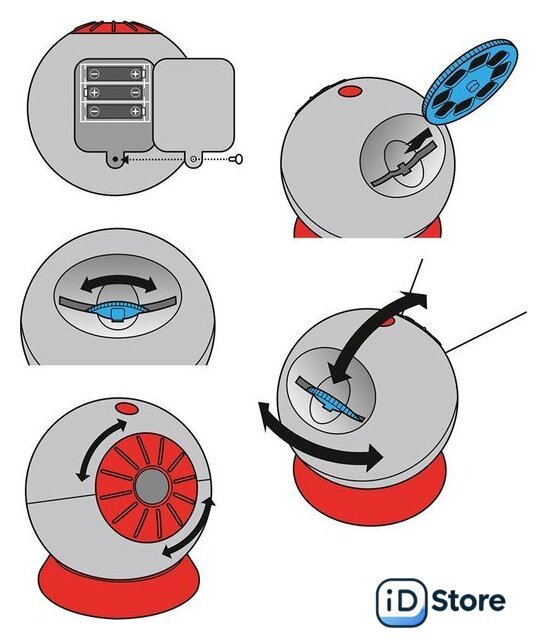 iD Store