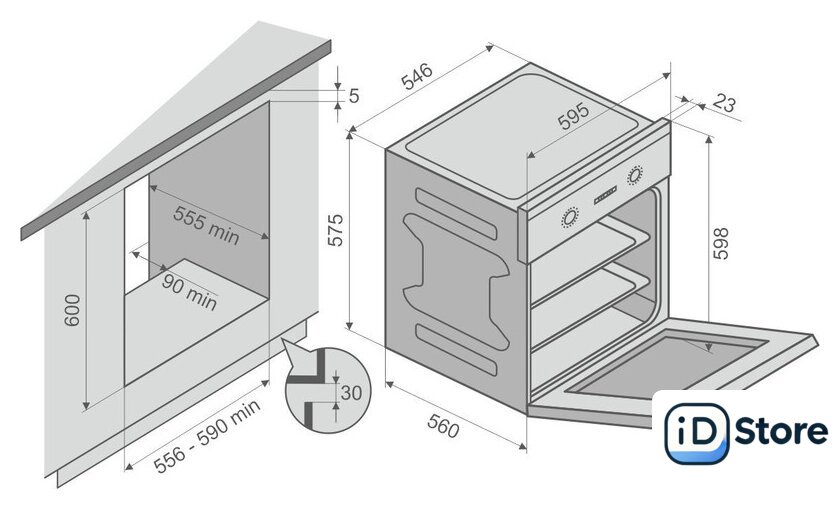 5
555 min
90 min
600
556 - 590 min
30
546
595
23
575
598
560
iD Store