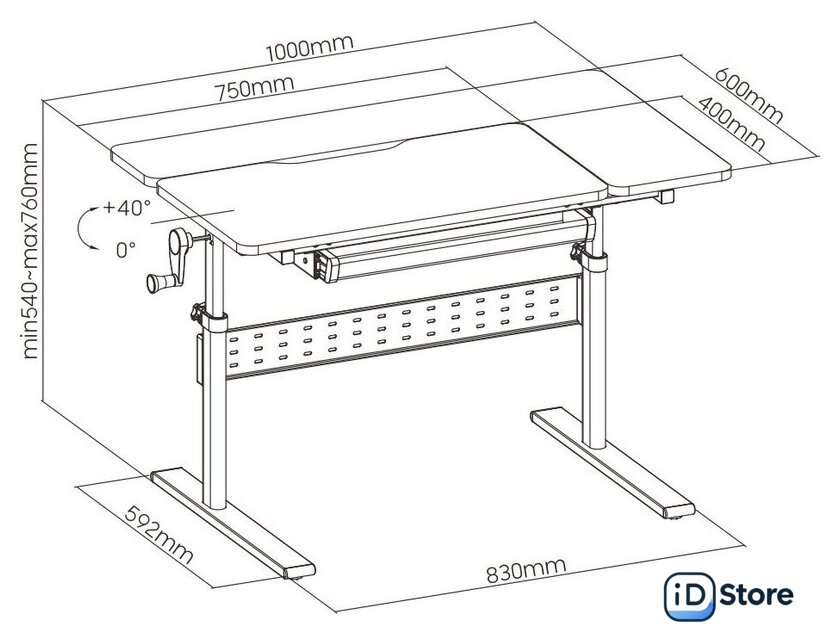 1000mm
750mm
600mm
400mm
min540~max760mm
+40°
0°
592mm
830mm
iD Store