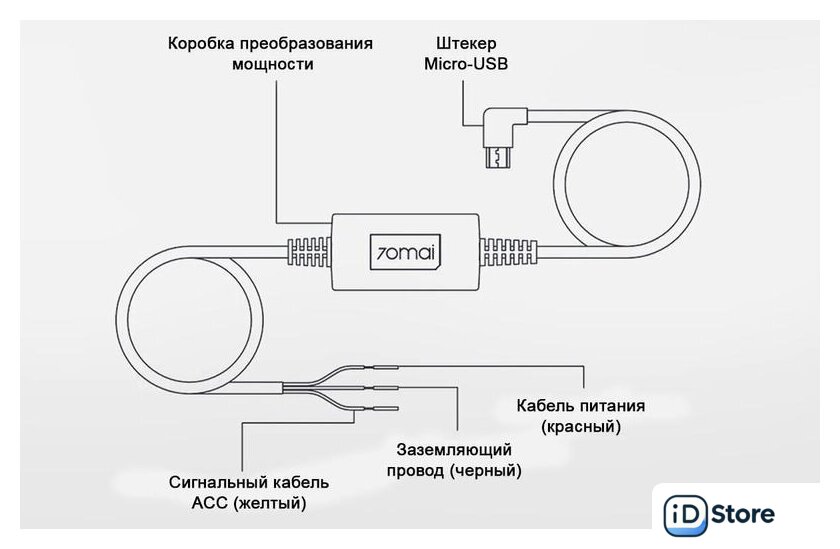 Коробка преобразования мощности

Штекер Micro-USB

70mai

Кабель питания (красный)

Заземляющий провод (черный)

Сигнальный кабель ACC (желтый)

iD Store