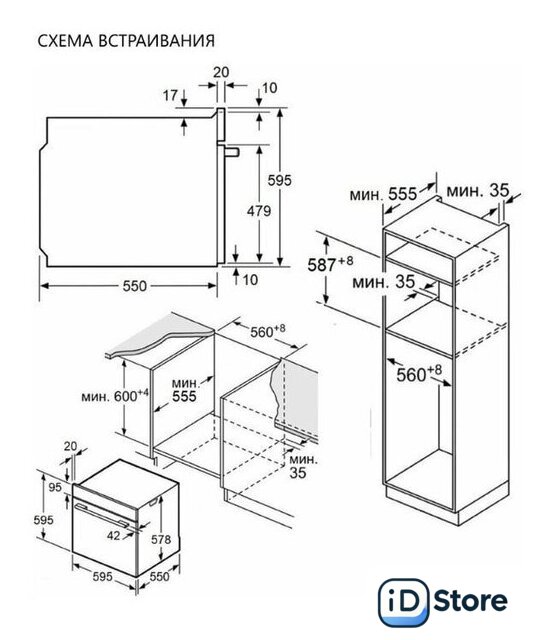 СХЕМА ВСТРАИВАНИЯ

20
17
10
595
479
10
550

мин. 555
мин. 35
$587^{+8}$
мин. 35
$560^{+8}$

$560^{+8}$
мин. $600^{+4}$
мин. 555
мин. 35

20
95
595
42
578
595
550

iD Store