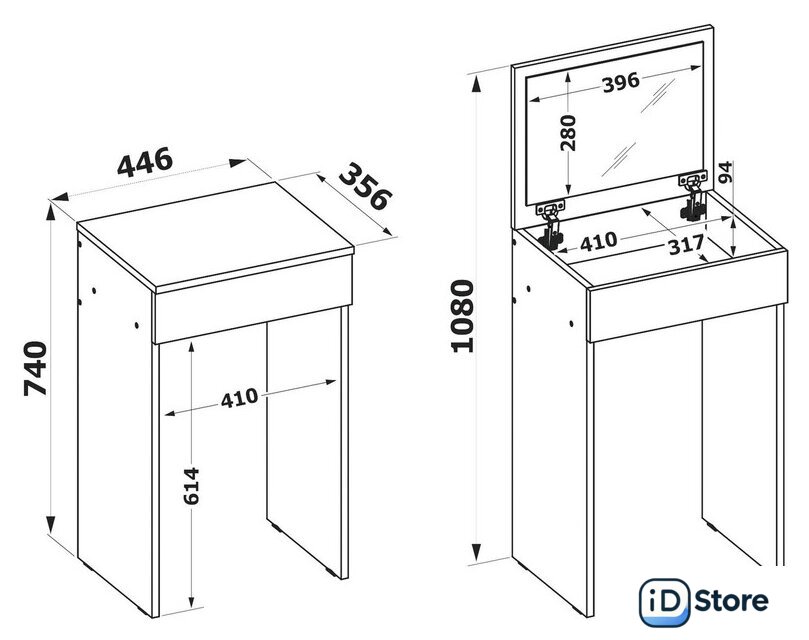 446
356
740
410
614
396
280
94
410
317
1080
iD Store