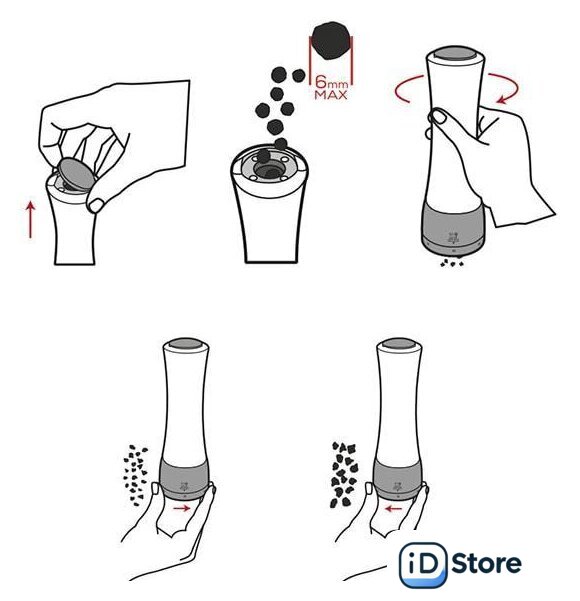 6mm
MAX

iD Store