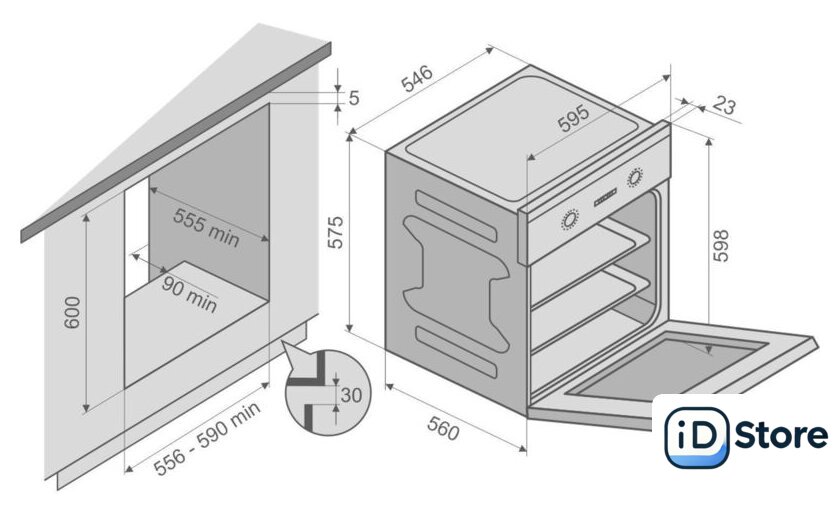 5
555 min
90 min
600
556 - 590 min
30
546
595
23
575
598
560
iD Store