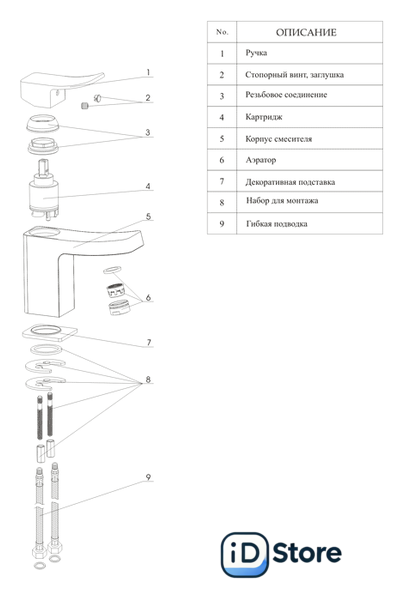 1
2
3
4
5
6
7
8
9

| No. | ОПИСАНИЕ |
|---|---|
| 1 | Ручка |
| 2 | Стопорный винт, заглушка |
| 3 | Резьбовое соединение |
| 4 | Картридж |
| 5 | Корпус смесителя |
| 6 | Аэратор |
| 7 | Декоративная подставка |
| 8 | Набор для монтажа |
| 9 | Гибкая подводка |

iD Store