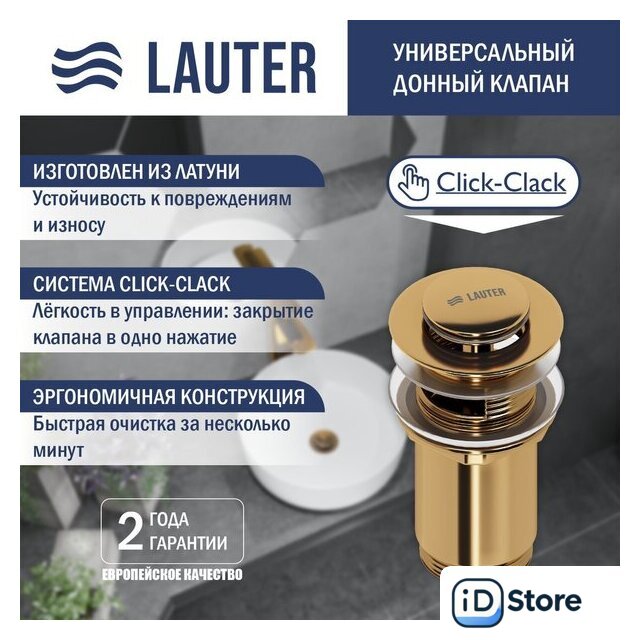 LAUTER

УНИВЕРСАЛЬНЫЙ ДОННЫЙ КЛАПАН

ИЗГОТОВЛЕН ИЗ ЛАТУНИ
Устойчивость к повреждениям и износу

Click-Clack

СИСТЕМА CLICK-CLACK
Лёгкость в управлении: закрытие клапана в одно нажатие

LAUTER

ЭРГОНОМИЧНАЯ КОНСТРУКЦИЯ
Быстрая очистка за несколько минут

2 ГОДА ГАРАНТИИ
ЕВРОПЕЙСКОЕ КАЧЕСТВО

iD Store