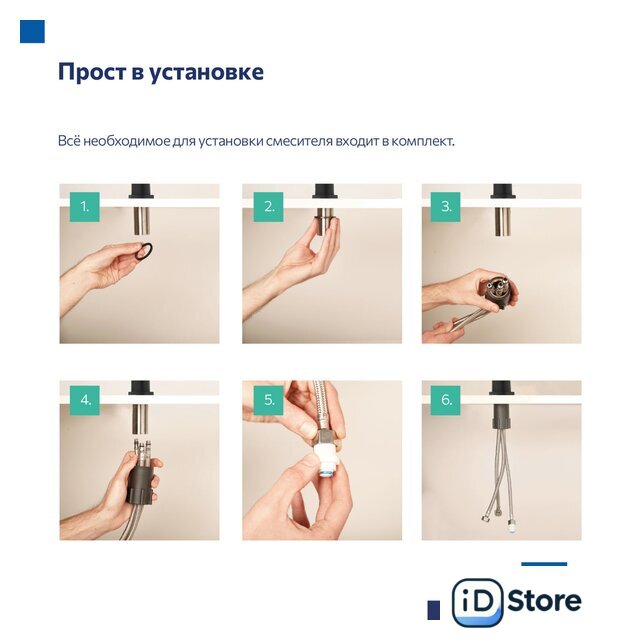 Прост в установке

Всё необходимое для установки смесителя входит в комплект.

1.

2.

3.

4.

5.

6.

iD Store