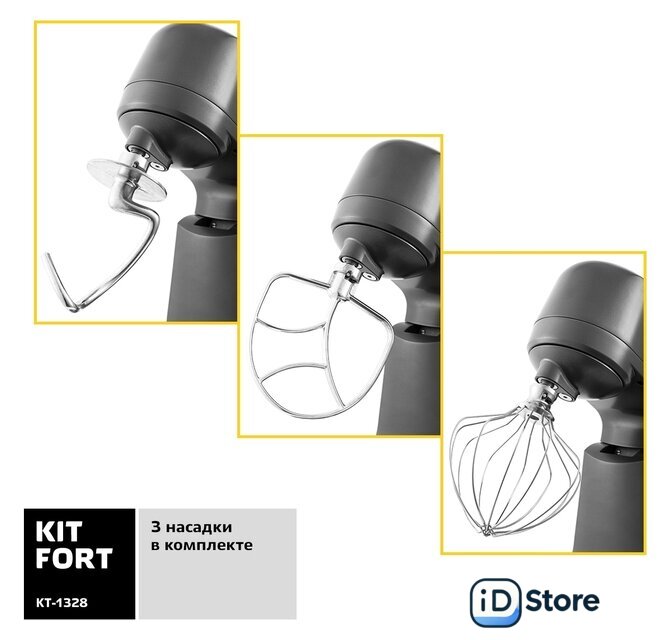 KIT
FORT

KT-1328

3 насадки
в комплекте

iD Store