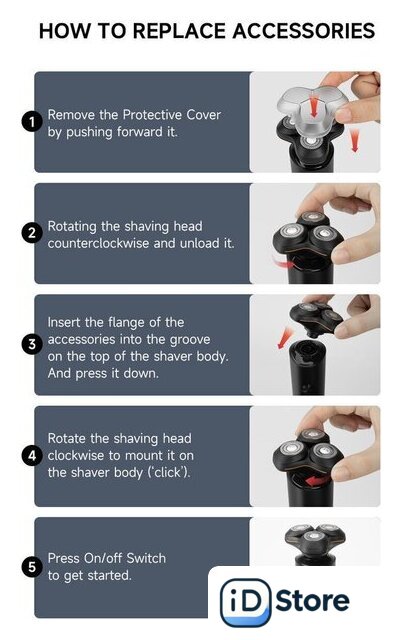 HOW TO REPLACE ACCESSORIES

1 Remove the Protective Cover by pushing forward it.

2 Rotating the shaving head counterclockwise and unload it.

3 Insert the flange of the accessories into the groove on the top of the shaver body. And press it down.

4 Rotate the shaving head clockwise to mount it on the shaver body ('click').

5 Press On/off Switch to get started.

iD Store