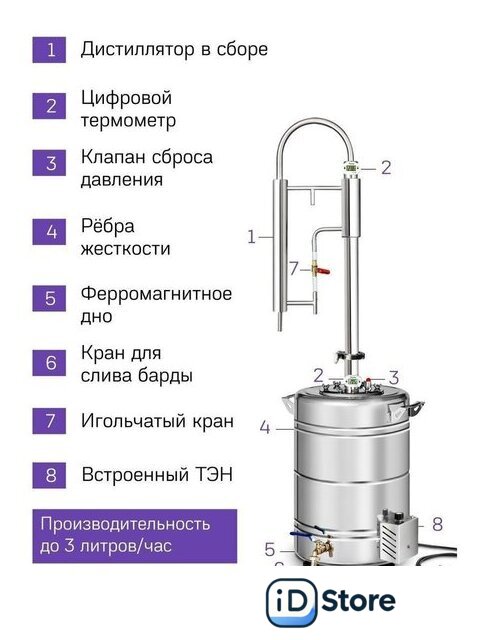 1 Дистиллятор в сборе

2 Цифровой термометр

3 Клапан сброса давления

4 Рёбра жесткости

5 Ферромагнитное дно

6 Кран для слива барды

7 Игольчатый кран

8 Встроенный ТЭН

Производительность до 3 литров/час

2

1

7

2

3

4

8

5

iD Store