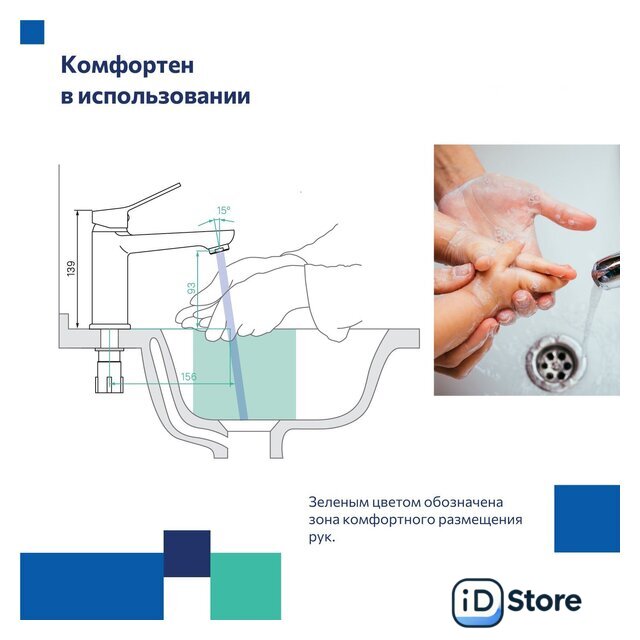 Комфортен в использовании

15°

139

93

156

Зеленым цветом обозначена зона комфортного размещения рук.

iD Store