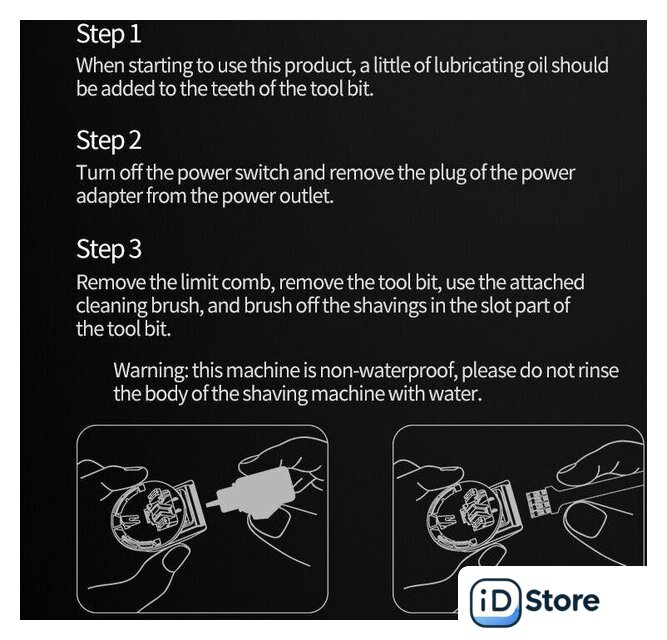 Step 1
When starting to use this product, a little of lubricating oil should be added to the teeth of the tool bit.

Step 2
Turn off the power switch and remove the plug of the power adapter from the power outlet.

Step 3
Remove the limit comb, remove the tool bit, use the attached cleaning brush, and brush off the shavings in the slot part of the tool bit.

Warning: this machine is non-waterproof, please do not rinse the body of the shaving machine with water.

iD Store