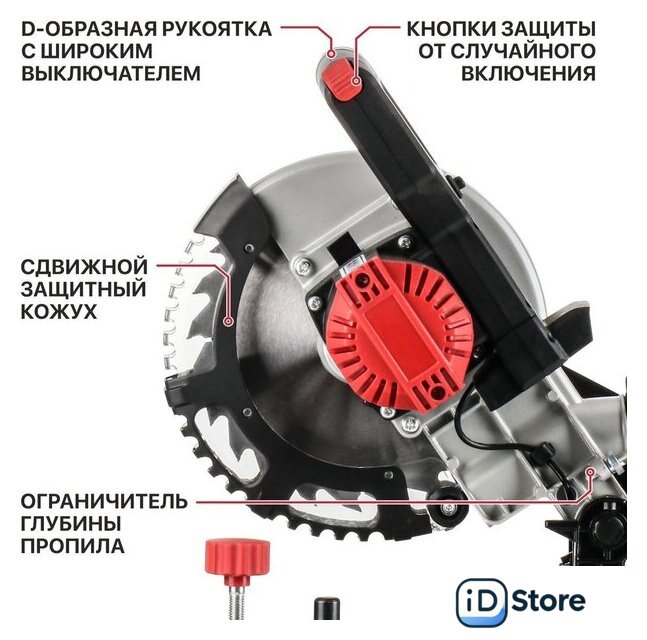 D-ОБРАЗНАЯ РУКОЯТКА С ШИРОКИМ ВЫКЛЮЧАТЕЛЕМ

КНОПКИ ЗАЩИТЫ ОТ СЛУЧАЙНОГО ВКЛЮЧЕНИЯ

СДВИЖНОЙ ЗАЩИТНЫЙ КОЖУХ

ОГРАНИЧИТЕЛЬ ГЛУБИНЫ ПРОПИЛА

iD Store