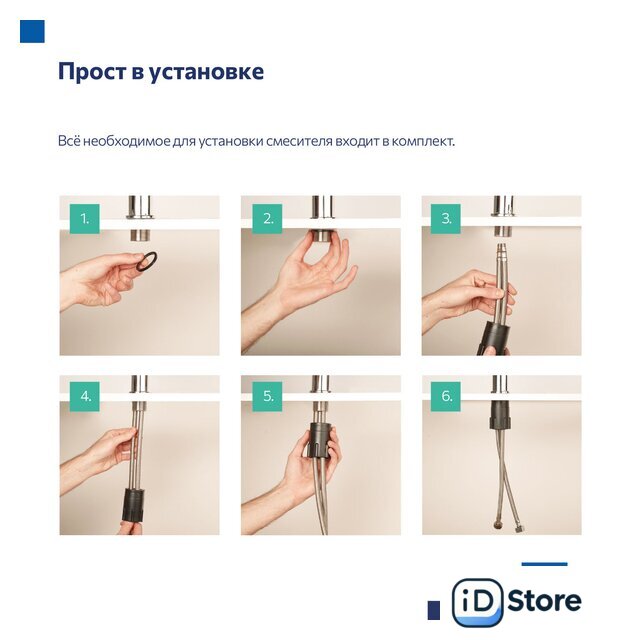 Прост в установке

Всё необходимое для установки смесителя входит в комплект.

1.

2.

3.

4.

5.

6.

iD Store