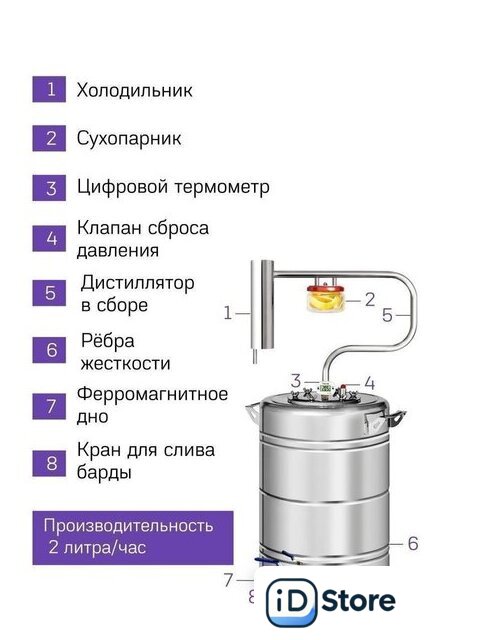 1 Холодильник

2 Сухопарник

3 Цифровой термометр

4 Клапан сброса давления

5 Дистиллятор в сборе

6 Рёбра жесткости

7 Ферромагнитное дно

8 Кран для слива барды

Производительность 2 литра/час

1

2

5

3

4

6

7

8

iD Store