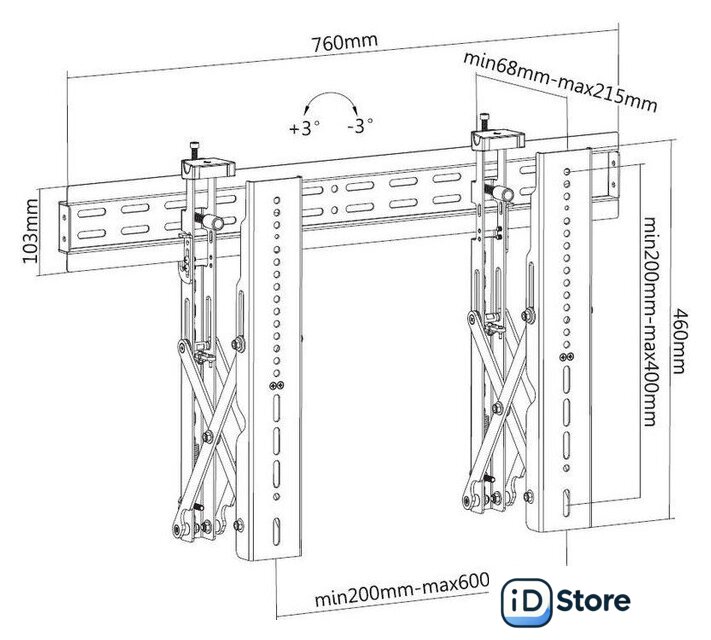 760mm

min68mm-max215mm

+3°

-3°

103mm

min200mm-max400mm

460mm

min200mm-max600

iD Store