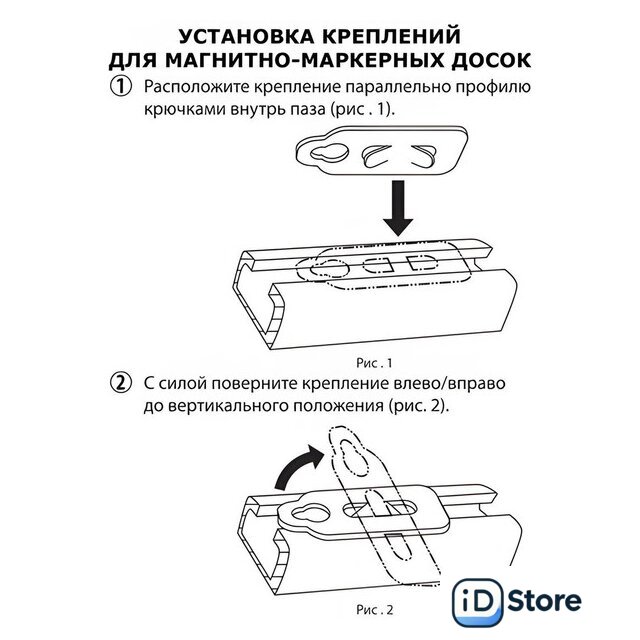 УСТАНОВКА КРЕПЛЕНИЙ
ДЛЯ МАГНИТНО-МАРКЕРНЫХ ДОСОК

① Расположите крепление параллельно профилю крючками внутрь паза (рис . 1).

Рис . 1

② С силой поверните крепление влево/вправо до вертикального положения (рис. 2).

Рис . 2

iD Store