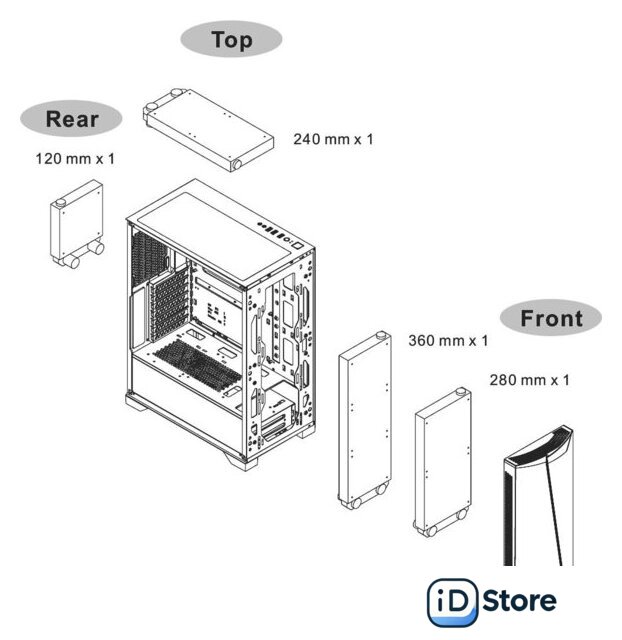 Top

Rear

240 mm x 1

120 mm x 1

Front

360 mm x 1

280 mm x 1

iD Store