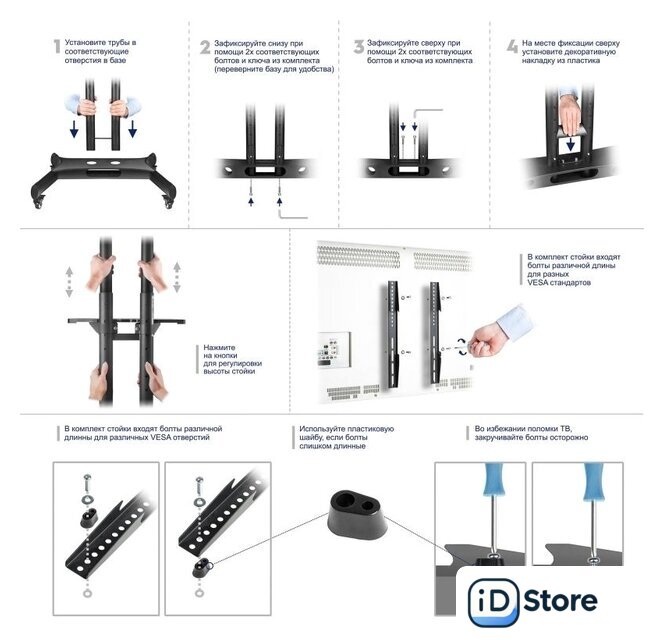 1 Установите трубы в соответствующие отверстия в базе

2 Зафиксируйте снизу при помощи 2х соответствующих болтов и ключа из комплекта (переверните базу для удобства)

3 Зафиксируйте сверху при помощи 2х соответствующих болтов и ключа из комплекта

4 На месте фиксации сверху установите декоративную накладку из пластика

Нажмите на кнопки для регулировки высоты стойки

В комплект стойки входят болты различной длины для разных VESA стандартов

В комплект стойки входят болты различной длины для различных VESA отверстий

Используйте пластиковую шайбу, если болты слишком длинные

Во избежании поломки ТВ, закручивайте болты осторожно

iD Store