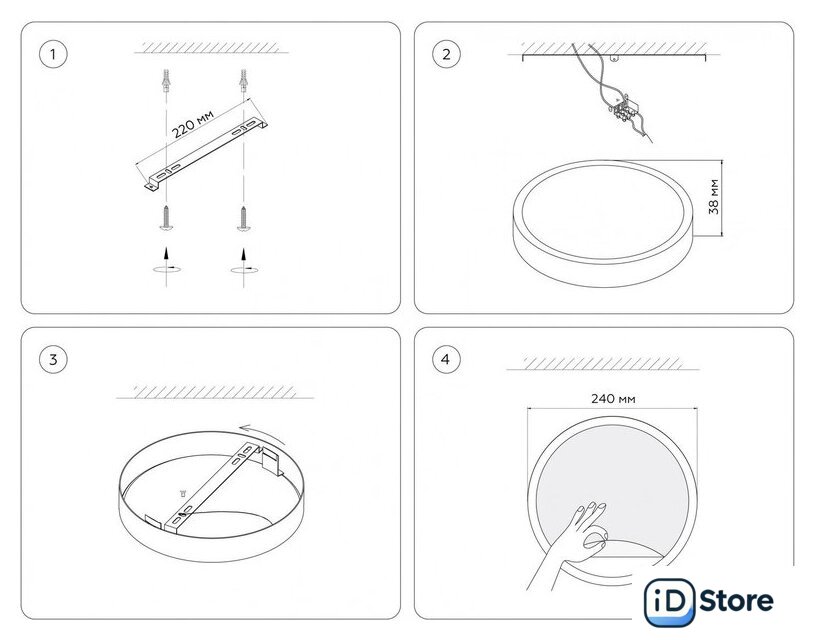 1

220 мм

2

38 мм

3

4

240 мм

iD Store