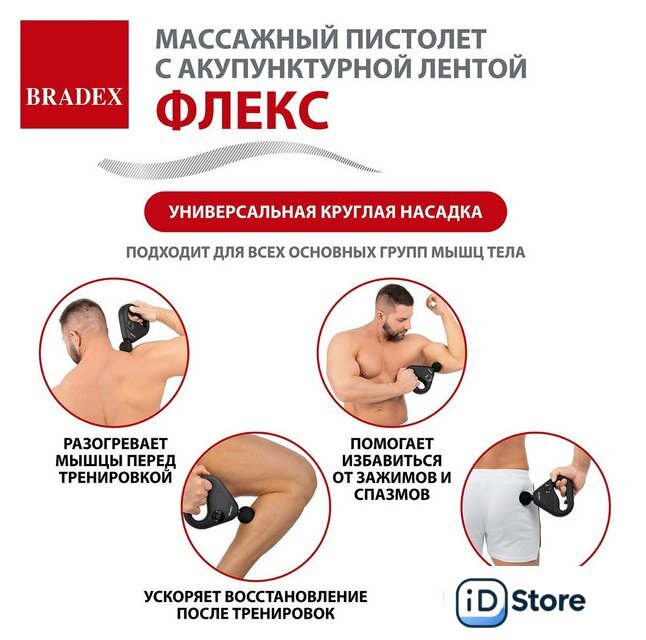 BRADEX

МАССАЖНЫЙ ПИСТОЛЕТ С АКУПУНКТУРНОЙ ЛЕНТОЙ

ФЛЕКС

УНИВЕРСАЛЬНАЯ КРУГЛАЯ НАСАДКА

ПОДХОДИТ ДЛЯ ВСЕХ ОСНОВНЫХ ГРУПП МЫШЦ ТЕЛА

РАЗОГРЕВАЕТ МЫШЦЫ ПЕРЕД ТРЕНИРОВКОЙ

ПОМОГАЕТ ИЗБАВИТЬСЯ ОТ ЗАЖИМОВ И СПАЗМОВ

УСКОРЯЕТ ВОССТАНОВЛЕНИЕ ПОСЛЕ ТРЕНИРОВОК

iD Store