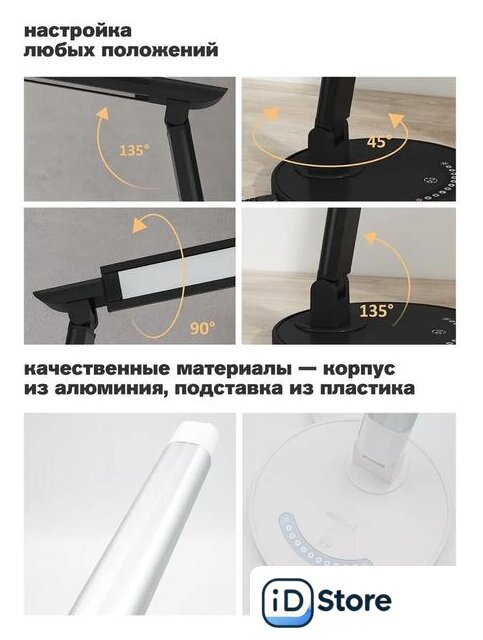 настройка
любых положений

135°

45°

90°

135°

качественные материалы — корпус
из алюминия, подставка из пластика

iD Store