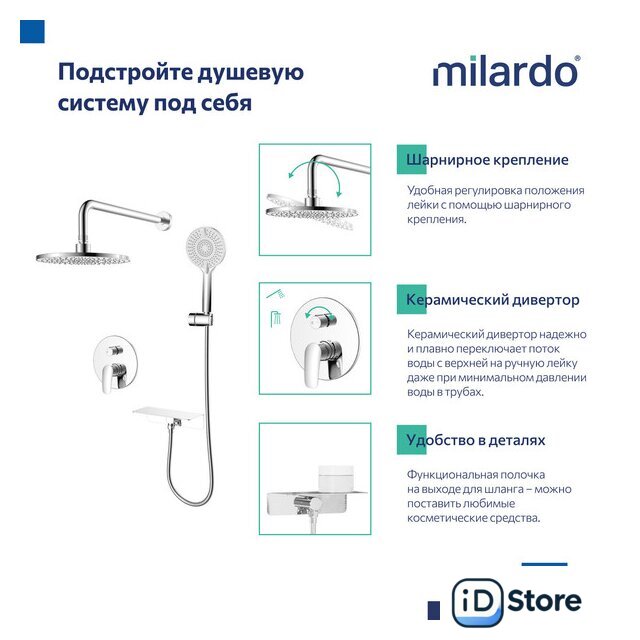 Подстройте душевую систему под себя

milardo®

Шарнирное крепление

Удобная регулировка положения лейки с помощью шарнирного крепления.

Керамический дивертор

Керамический дивертор надежно и плавно переключает поток воды с верхней на ручную лейку даже при минимальном давлении воды в трубах.

Удобство в деталях

Функциональная полочка на выходе для шланга – можно поставить любимые косметические средства.

iD Store