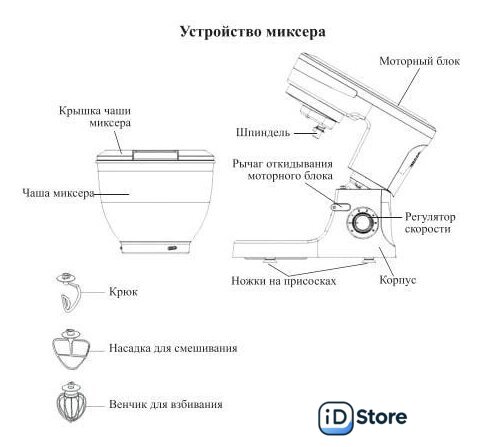 Устройство миксера

Моторный блок

Крышка чаши миксера

Шпиндель

Рычаг откидывания моторного блока

Чаша миксера

Регулятор скорости

Ножки на присосках

Корпус

Крюк

Насадка для смешивания

Венчик для взбивания

iD Store