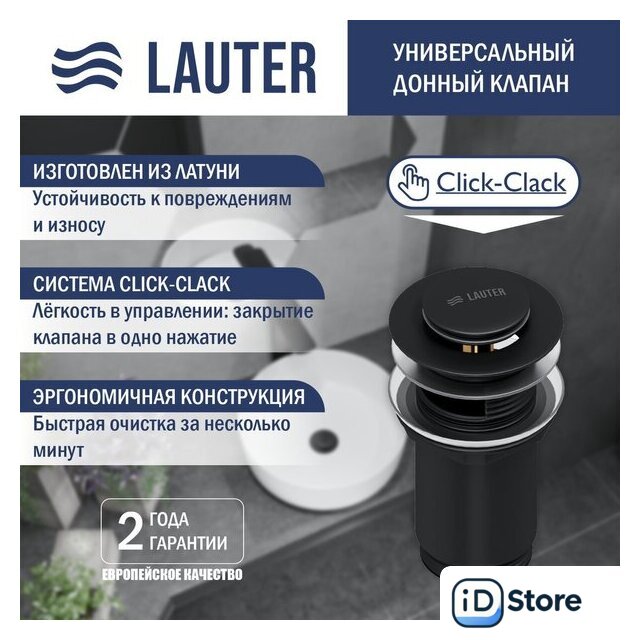 LAUTER

УНИВЕРСАЛЬНЫЙ ДОННЫЙ КЛАПАН

ИЗГОТОВЛЕН ИЗ ЛАТУНИ
Устойчивость к повреждениям и износу

Click-Clack

СИСТЕМА CLICK-CLACK
Лёгкость в управлении: закрытие клапана в одно нажатие

LAUTER

ЭРГОНОМИЧНАЯ КОНСТРУКЦИЯ
Быстрая очистка за несколько минут

2 ГОДА ГАРАНТИИ
ЕВРОПЕЙСКОЕ КАЧЕСТВО

iD Store