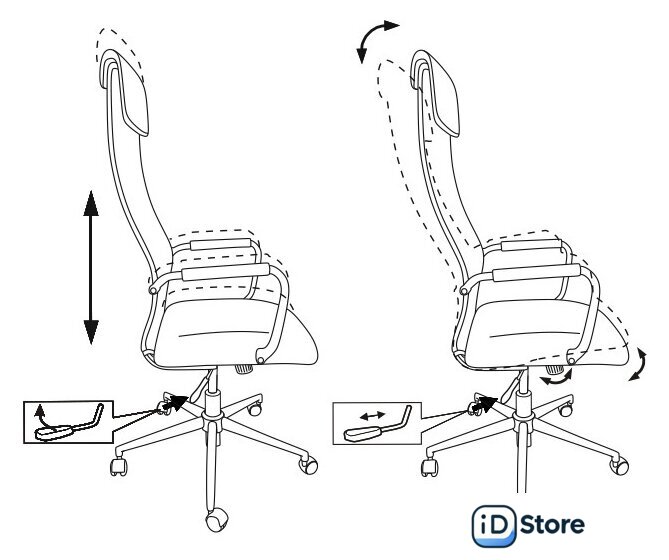 iD Store