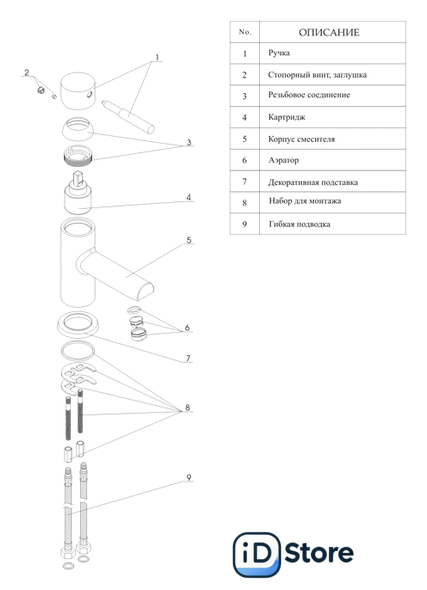 2
1
3
4
5
6
7
8
9

| No. | ОПИСАНИЕ |
|---|---|
| 1 | Ручка |
| 2 | Стопорный винт, заглушка |
| 3 | Резьбовое соединение |
| 4 | Картридж |
| 5 | Корпус смесителя |
| 6 | Аэратор |
| 7 | Декоративная подставка |
| 8 | Набор для монтажа |
| 9 | Гибкая подводка |

iD Store