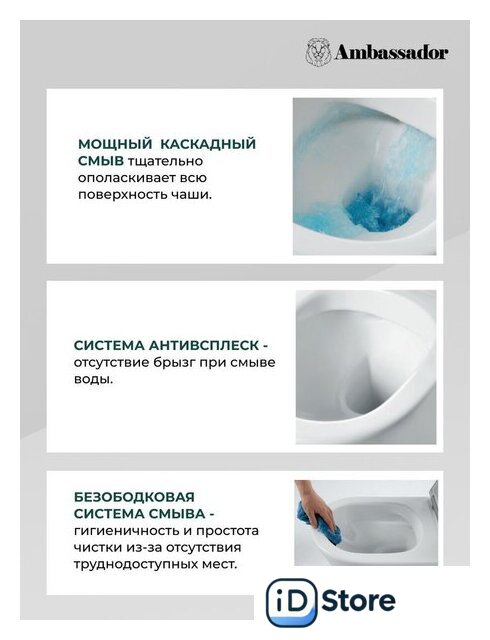 Ambassador

МОЩНЫЙ КАСКАДНЫЙ СМЫВ тщательно ополаскивает всю поверхность чаши.

СИСТЕМА АНТИВСПЛЕСК - отсутствие брызг при смыве воды.

БЕЗОБОДКОВАЯ СИСТЕМА СМЫВА - гигиеничность и простота чистки из-за отсутствия труднодоступных мест.

iD Store