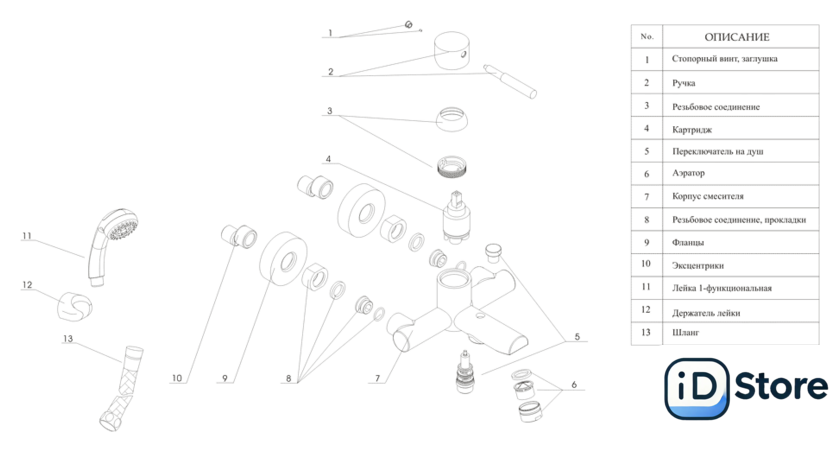 1
2
3
4
11
12
13
10
9
8
7
5
6

| No. | ОПИСАНИЕ |
|---|---|
| 1 | Стопорный винт, заглушка |
| 2 | Ручка |
| 3 | Резьбовое соединение |
| 4 | Картридж |
| 5 | Переключатель на душ |
| 6 | Аэратор |
| 7 | Корпус смесителя |
| 8 | Резьбовое соединение, прокладки |
| 9 | Фланцы |
| 10 | Эксцентрики |
| 11 | Лейка 1-функциональная |
| 12 | Держатель лейки |
| 13 | Шланг |

iD Store