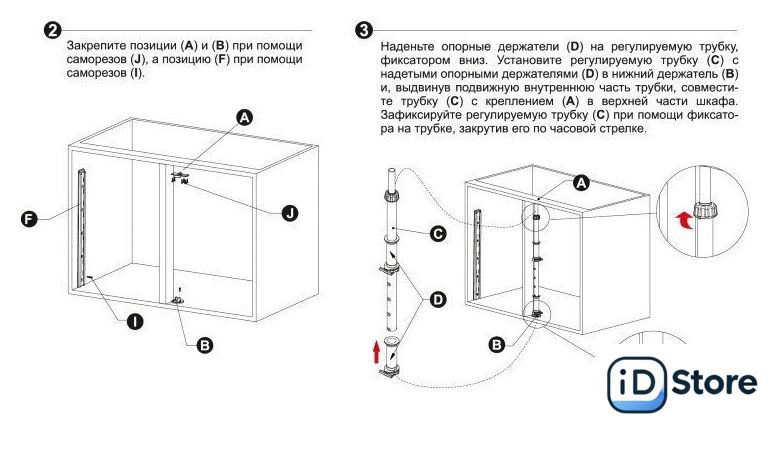 2

Закрепите позиции (A) и (B) при помощи саморезов (J), а позицию (F) при помощи саморезов (I).

A

J

F

I

B

3

Наденьте опорные держатели (D) на регулируемую трубку, фиксатором вниз. Установите регулируемую трубку (C) с надетыми опорными держателями (D) в нижний держатель (B) и, выдвинув подвижную внутреннюю часть трубки, совместите трубку (C) с креплением (A) в верхней части шкафа. Зафиксируйте регулируемую трубку (C) при помощи фиксатора на трубке, закрутив его по часовой стрелке.

A

C

D

B

iD Store