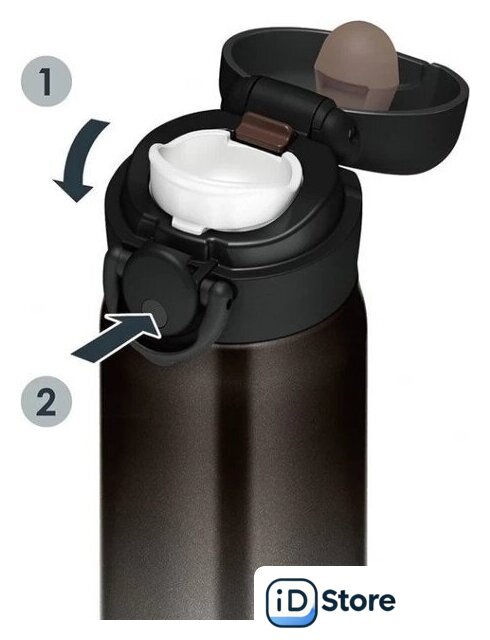 1

2

iD Store